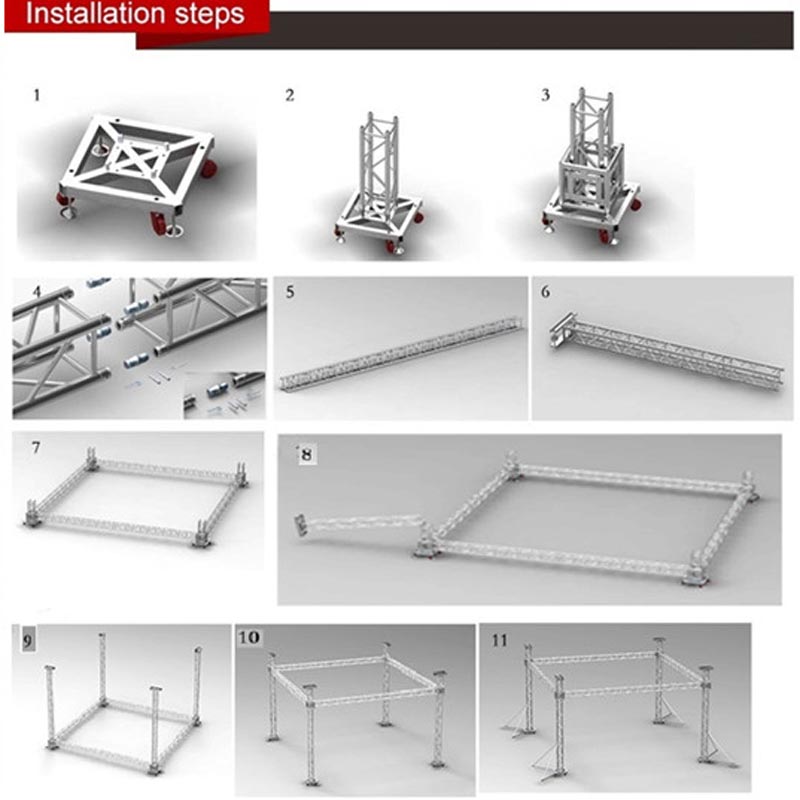 Installation steps

1

2

3

4

5

6

7

8

9

10

11