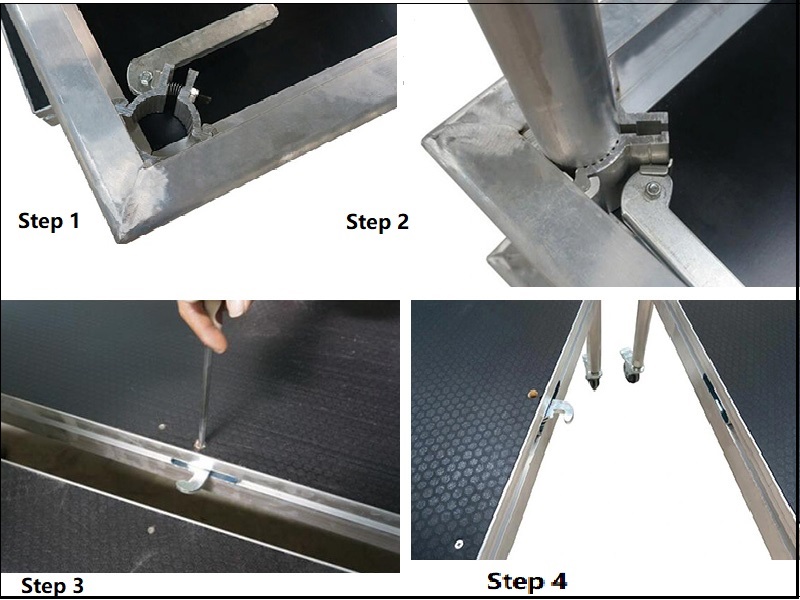 Step 1

Step 2

Step 3

Step 4