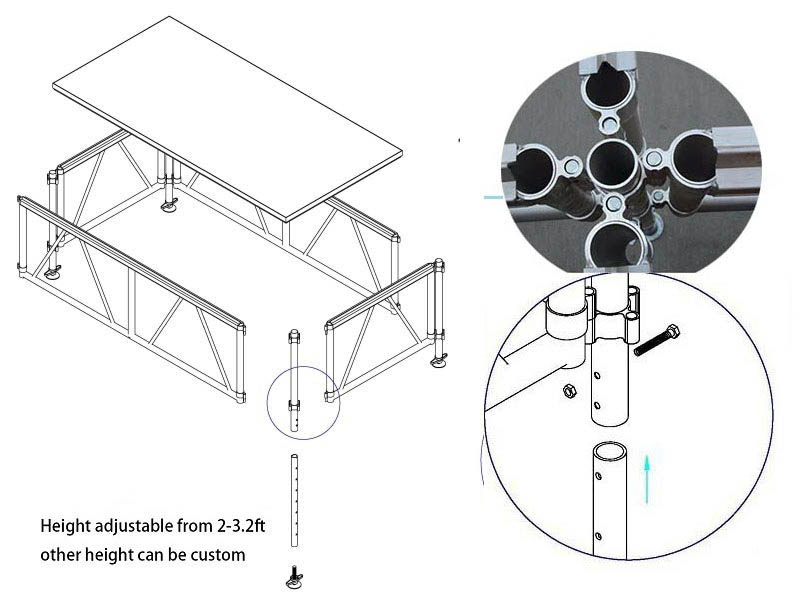 Height adjustable from 2-3.2ft
other height can be custom