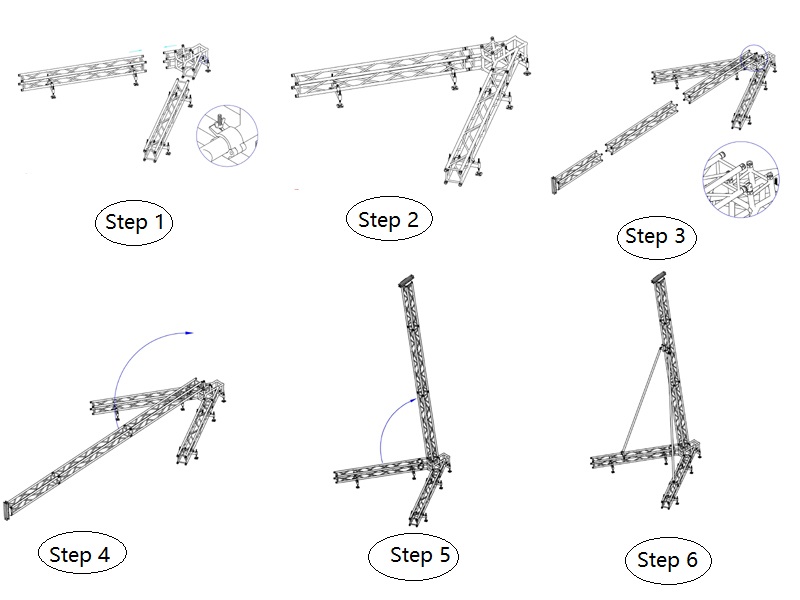 Step 1

Step 2

Step 3

Step 4

Step 5

Step 6